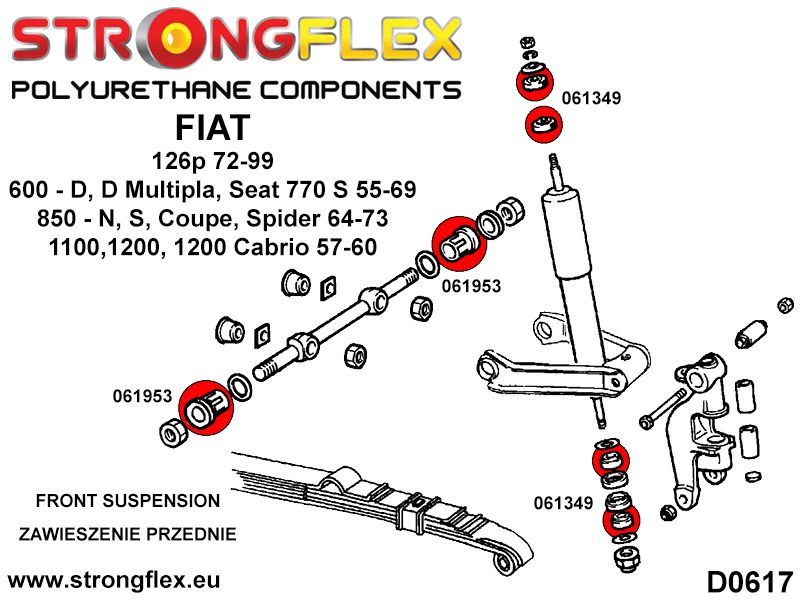 STRONGFLEX
POLYURETHANE COMPONENTS
FIAT
126p 72-99
600 - D, D Multipla, Seat 770 S 55-69
850 - N, S, Coupe, Spider 64-73
1100,1200, 1200 Cabrio 57-60

061349

061953

061953

061349

FRONT SUSPENSION
ZAWIESZENIE PRZEDNIE

www.strongflex.eu

D0617