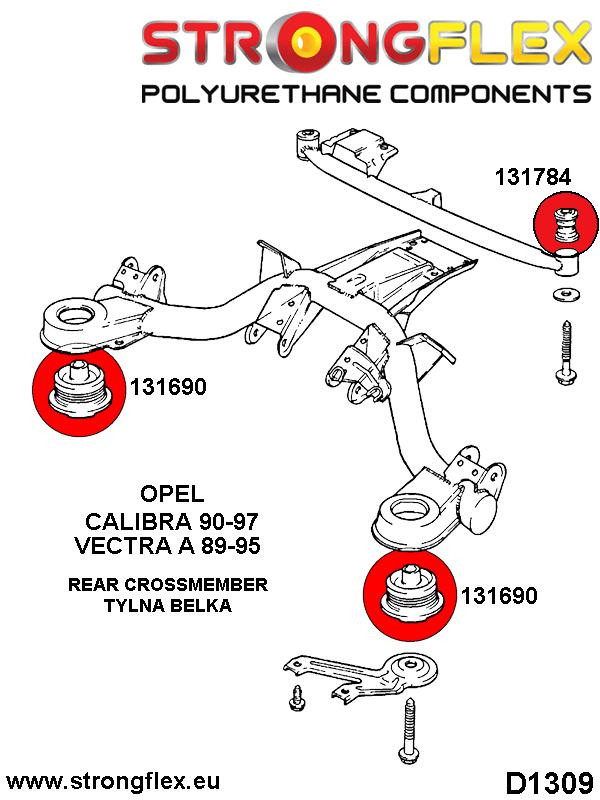 STRONGFLEX
POLYURETHANE COMPONENTS

131784

131690

OPEL
CALIBRA 90-97
VECTRA A 89-95

REAR CROSSMEMBER
TYLNA BELKA

131690

www.strongflex.eu

D1309